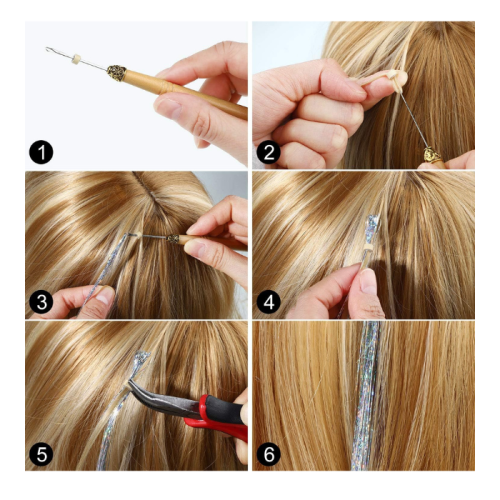 1
2
3
4
5
6